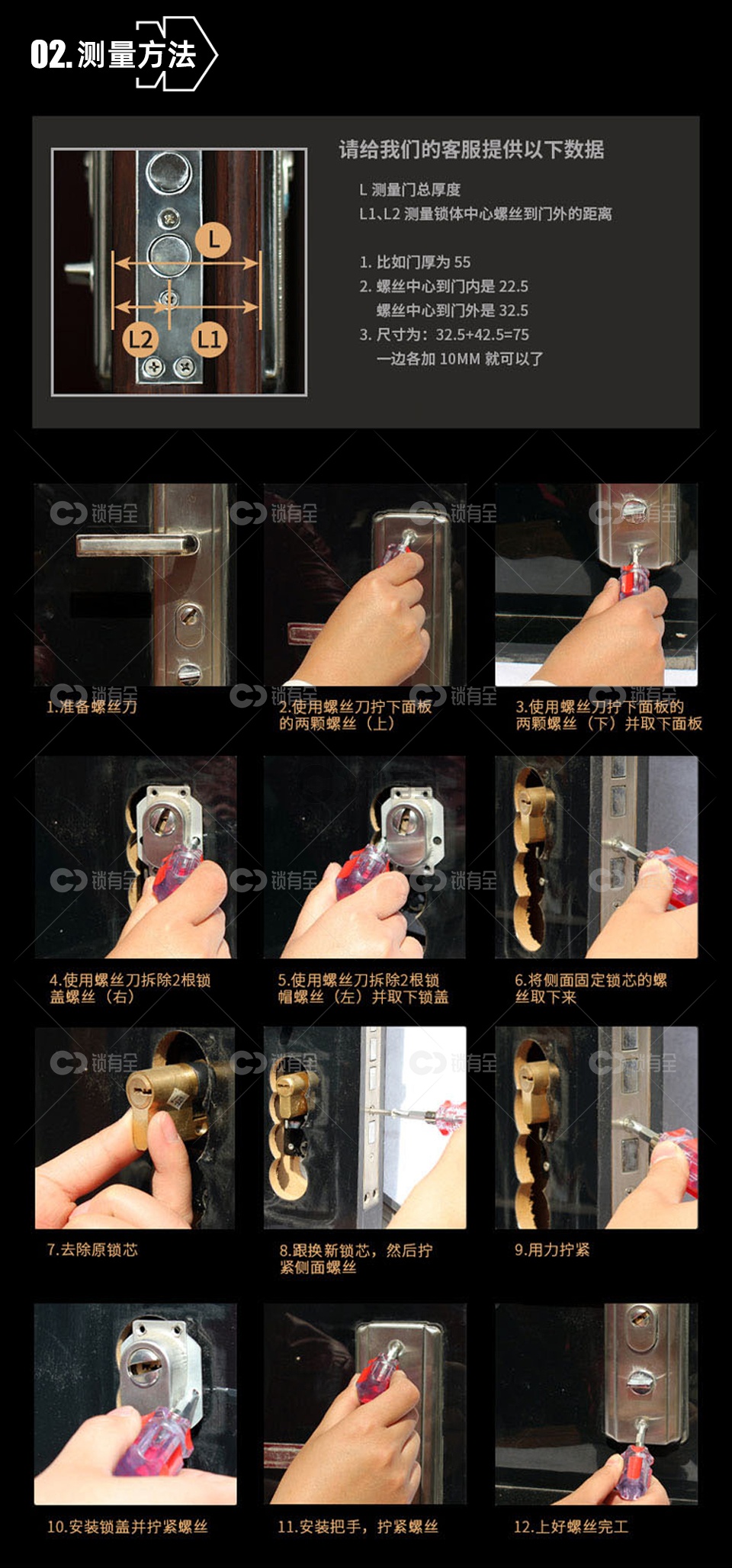 02. 测量方法

L

L2

L1

请给我们的客服提供以下数据

L 测量门总厚度
L1、L2 测量锁体中心螺丝到门外的距离

1. 比如门厚为 55
2. 螺丝中心到门内是 22.5
螺丝中心到门外是 32.5
3. 尺寸为：32.5+42.5=75
一边各加 10MM 就可以了

锁有全

1.准备螺丝刀

2.使用螺丝刀拧下面板的两颗螺丝（上）

3.使用螺丝刀拧下面板的两颗螺丝（下）并取下面板

4.使用螺丝刀拆除2根锁盖螺丝（右）

5.使用螺丝刀拆除2根锁帽螺丝（左）并取下锁盖

6.将侧面固定锁芯的螺丝取下来

7.去除原锁芯

8.跟换新锁芯，然后拧紧侧面螺丝

9.用力拧紧

10.安装锁盖并拧紧螺丝

11.安装把手，拧紧螺丝

12.上好螺丝完工